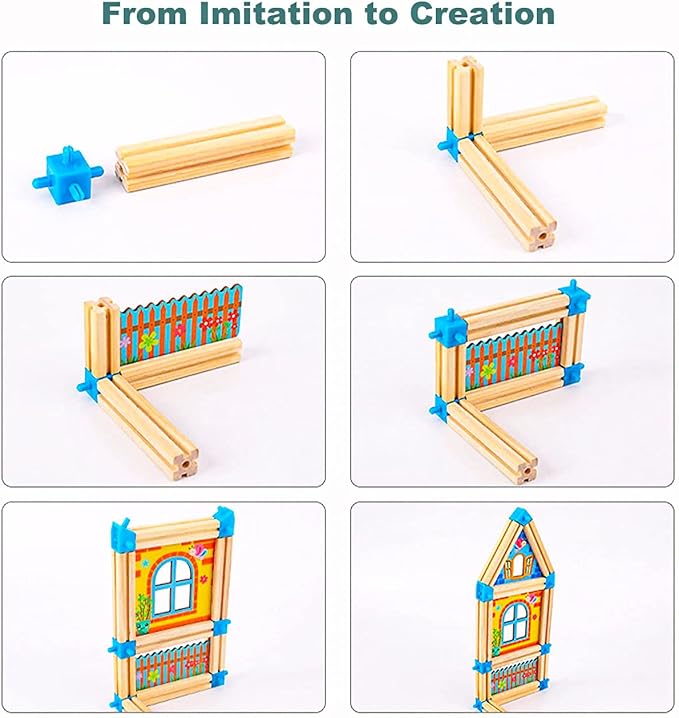 From Imitation to Creation