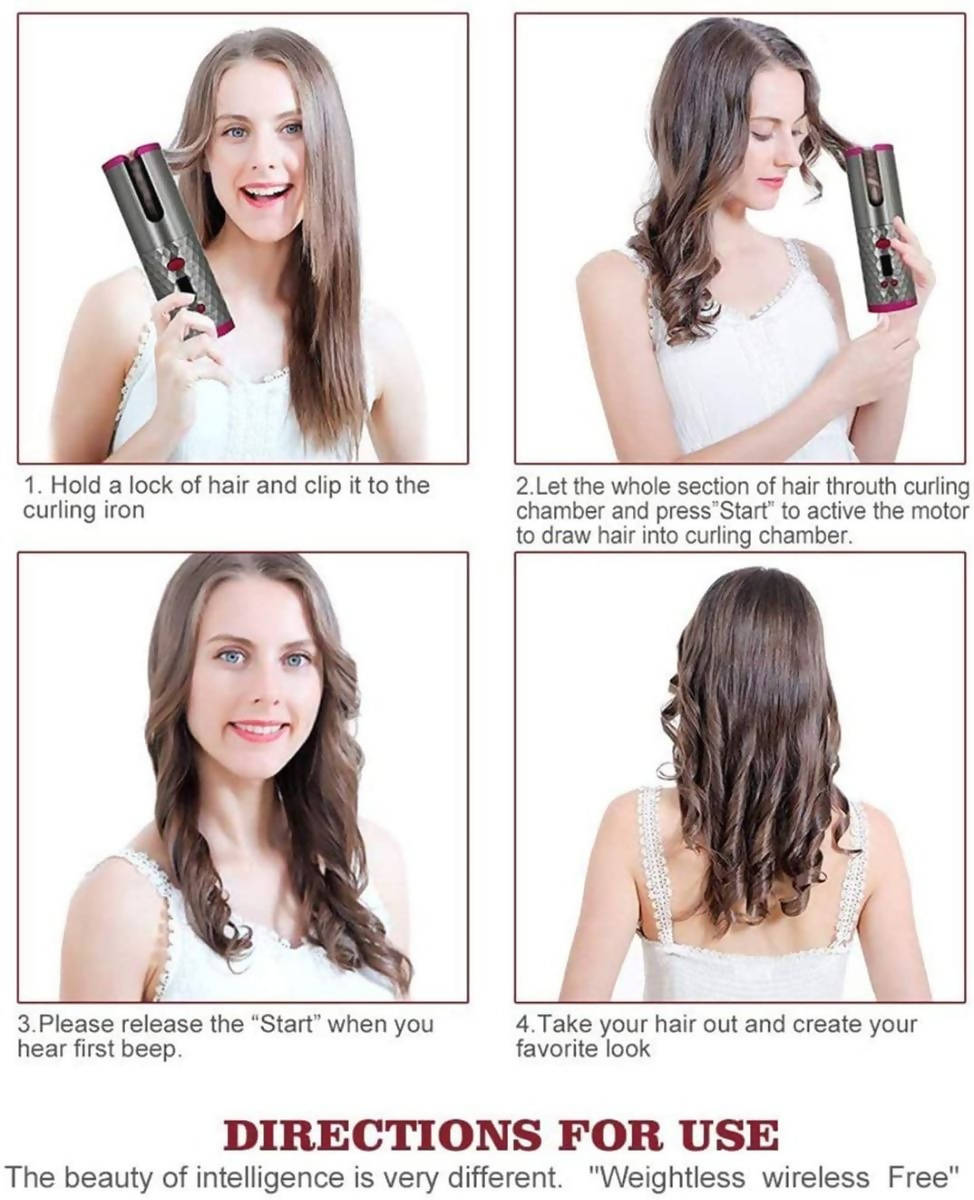 1. Hold a lock of hair and clip it to the curling iron

2.Let the whole section of hair throuth curling chamber and press"Start" to active the motor to draw hair into curling chamber.

3.Please release the "Start" when you hear first beep.

4.Take your hair out and create your favorite look

DIRECTIONS FOR USE

The beauty of intelligence is very different. "Weightless wireless Free"