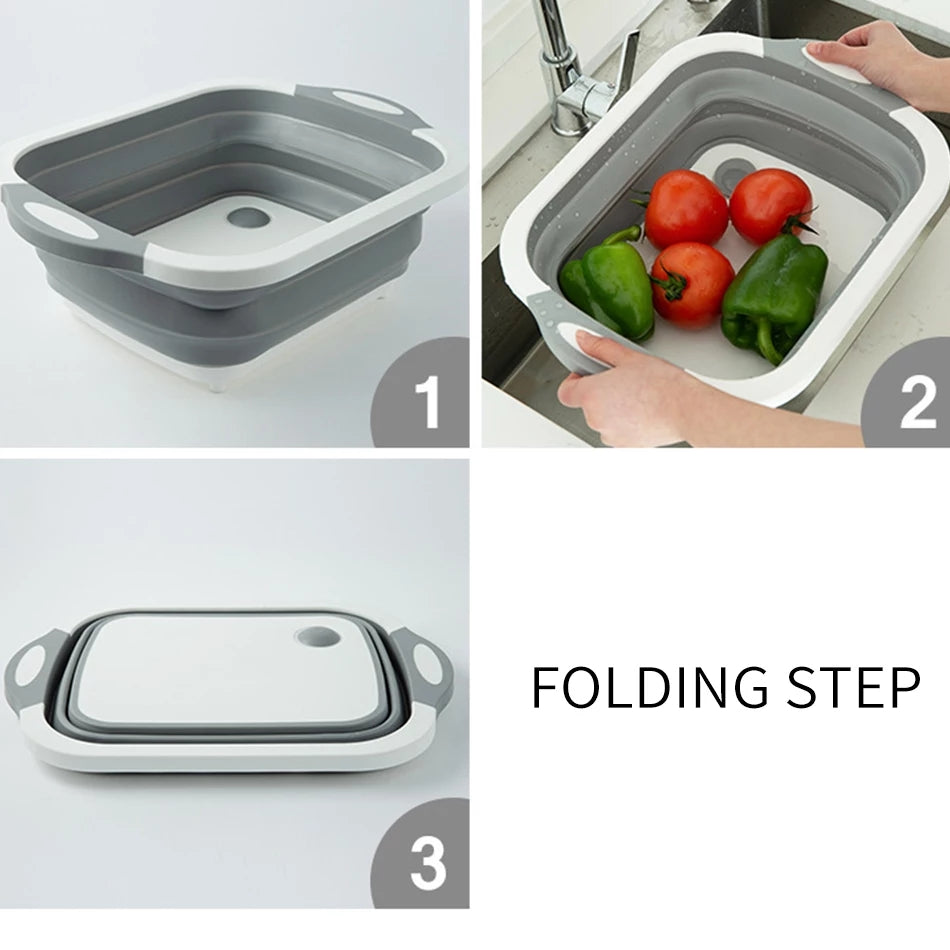 1

2

3

FOLDING STEP