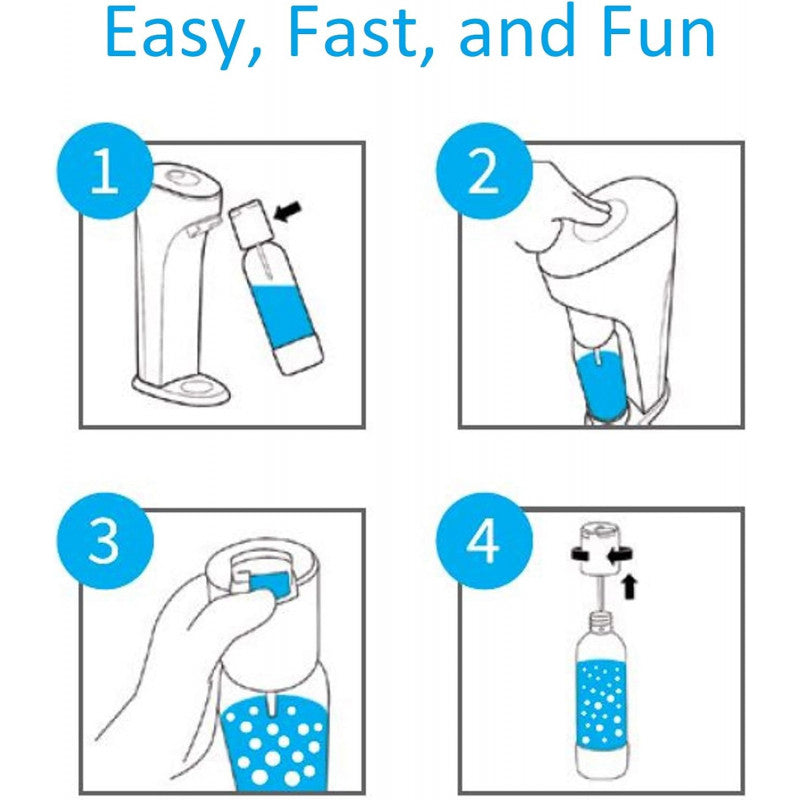 Easy, Fast, and Fun

1

2

3

4