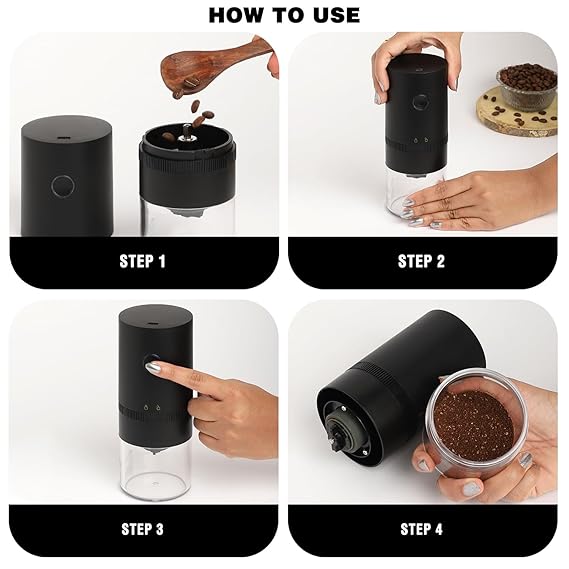 HOW TO USE

STEP 1

STEP 2

STEP 3

STEP 4