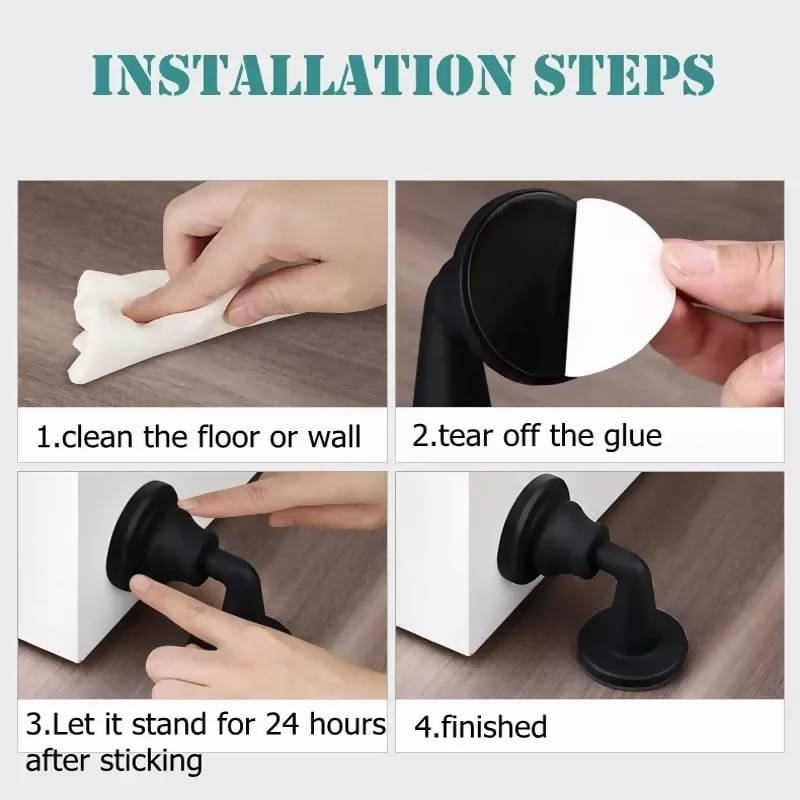 INSTALLATION STEPS

1.clean the floor or wall

2.tear off the glue

3.Let it stand for 24 hours after sticking

4.finished