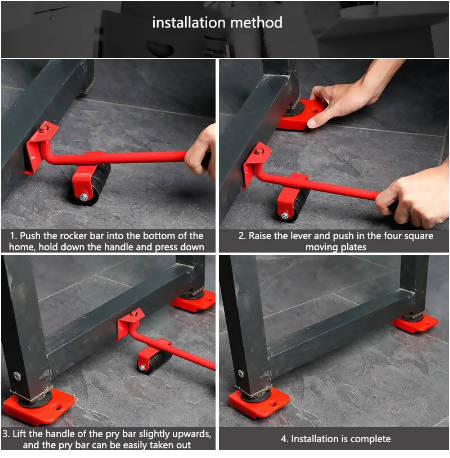 installation method

1. Push the rocker bar into the bottom of the home, hold down the handle and press down

2. Raise the lever and push in the four square moving plates

3. Lift the handle of the pry bar slightly upwards, and the pry bar can be easily taken out

4. Installation is complete