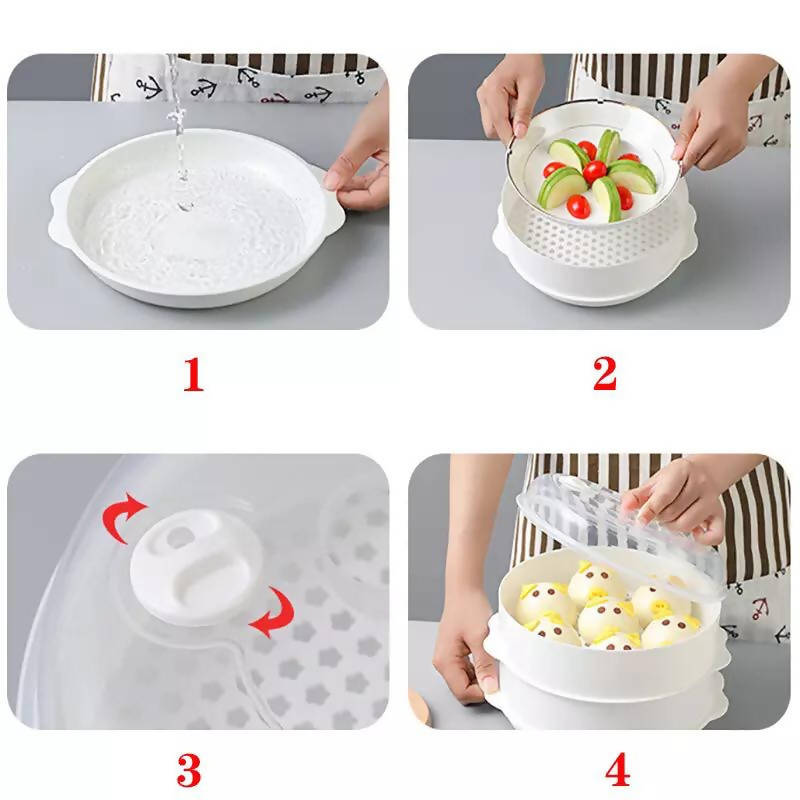 1

2

3

4