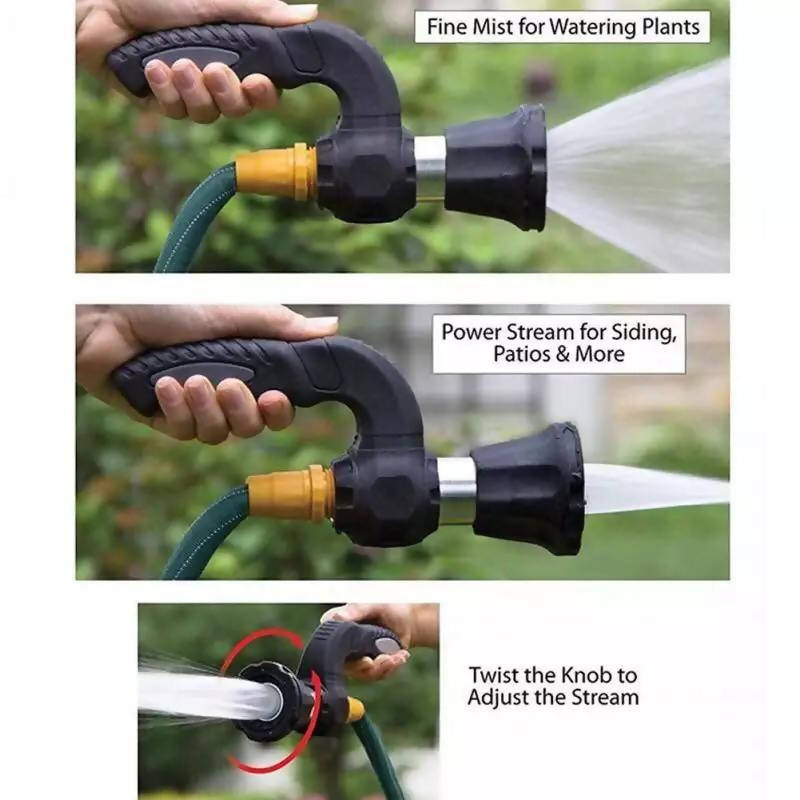 Fine Mist for Watering Plants

Power Stream for Siding, Patios & More

Twist the Knob to Adjust the Stream