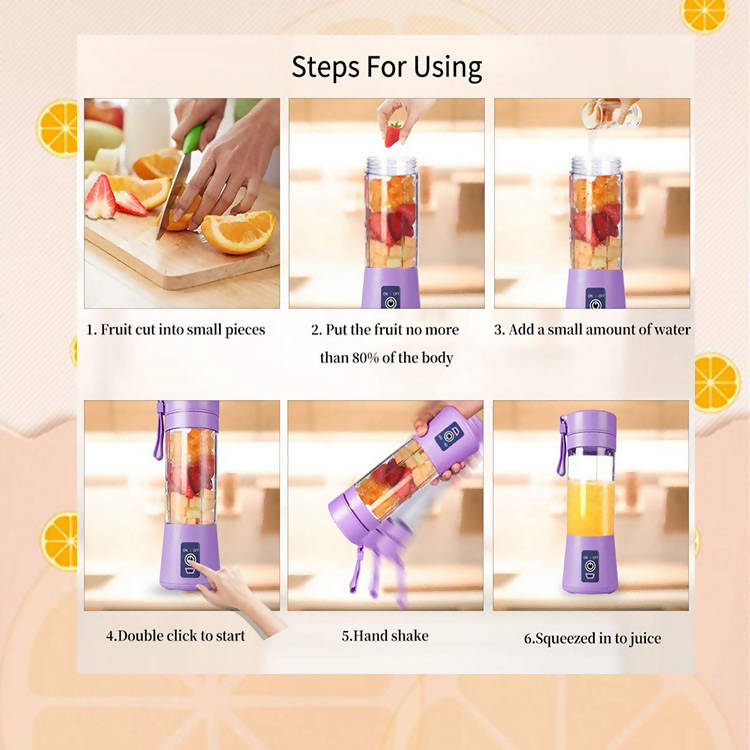 Steps For Using

1. Fruit cut into small pieces

2. Put the fruit no more than 80% of the body

3. Add a small amount of water

4.Double click to start

5.Hand shake

6.Squeezed in to juice