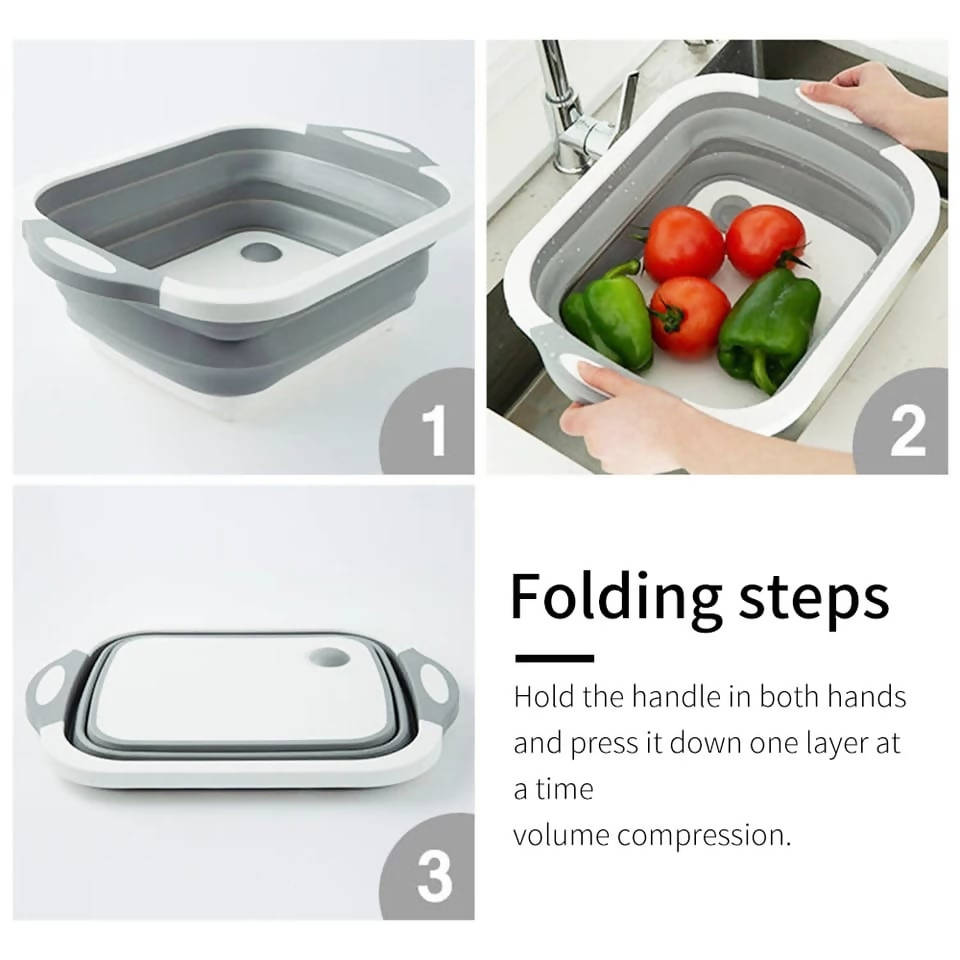 1

2

3

Folding steps

Hold the handle in both hands and press it down one layer at a time
volume compression.